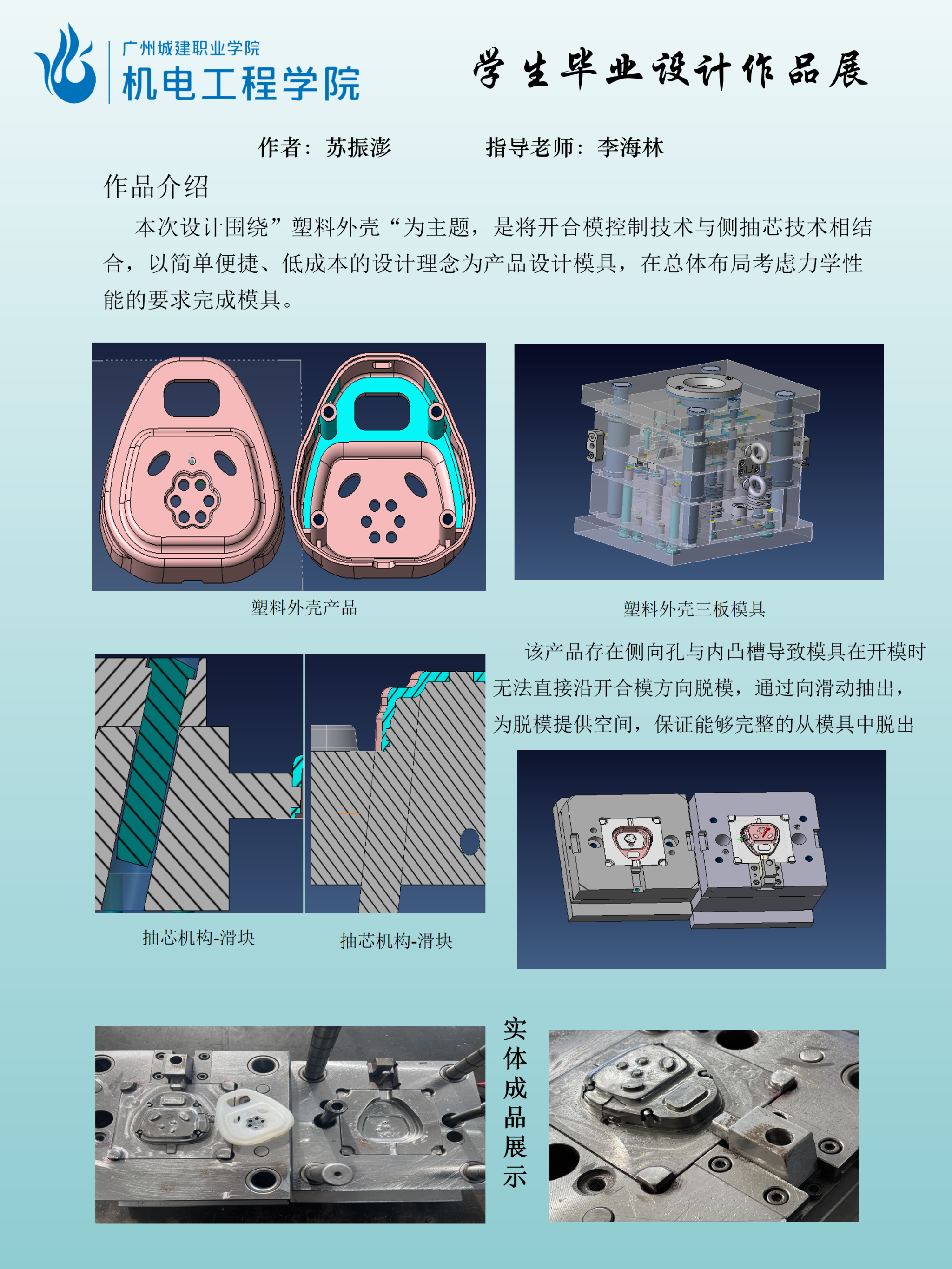 广州城建职业学院
机电工程学院

学生毕业设计作品展

作者：苏振澎　　　指导老师：李海林

作品介绍

本次设计围绕”塑料外壳“为主题，是将开合模控制技术与侧抽芯技术相结合，以简单便捷、低成本的设计理念为产品设计模具，在总体布局考虑力学性能的要求完成模具。

塑料外壳产品

塑料外壳三板模具

该产品存在侧向孔与内凸槽导致模具在开模时无法直接沿开合模方向脱模，通过向滑动抽出，为脱模提供空间，保证能够完整的从模具中脱出

抽芯机构-滑块

抽芯机构-滑块

实体成品展示